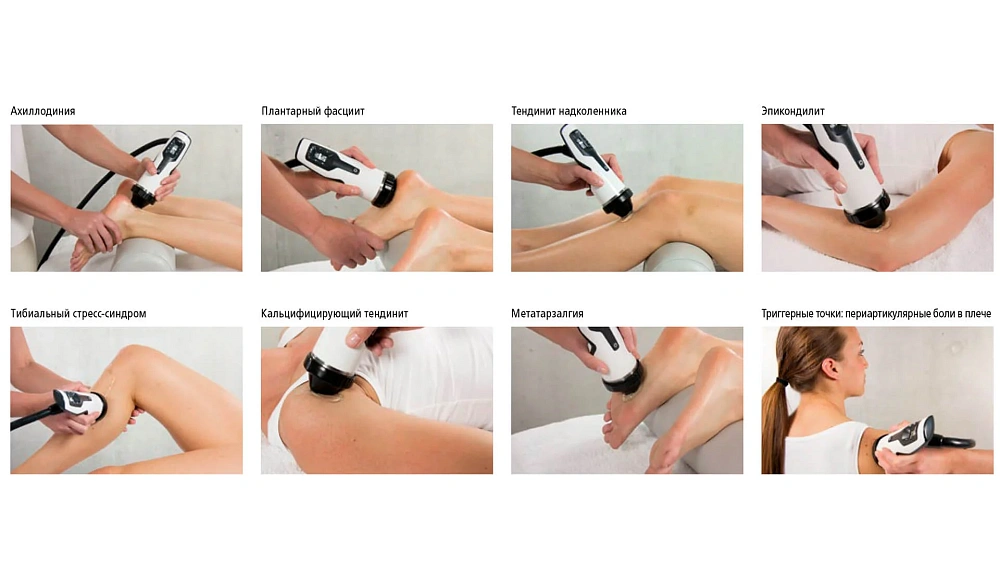 Ахиллодиния

Плантарный фасциит

Тендинит надколенника

Эпикондилит

Тибиальный стресс-синдром

Кальцифицирующий тендинит

Метатарзалгия

Триггерные точки: периартикулярные боли в плече